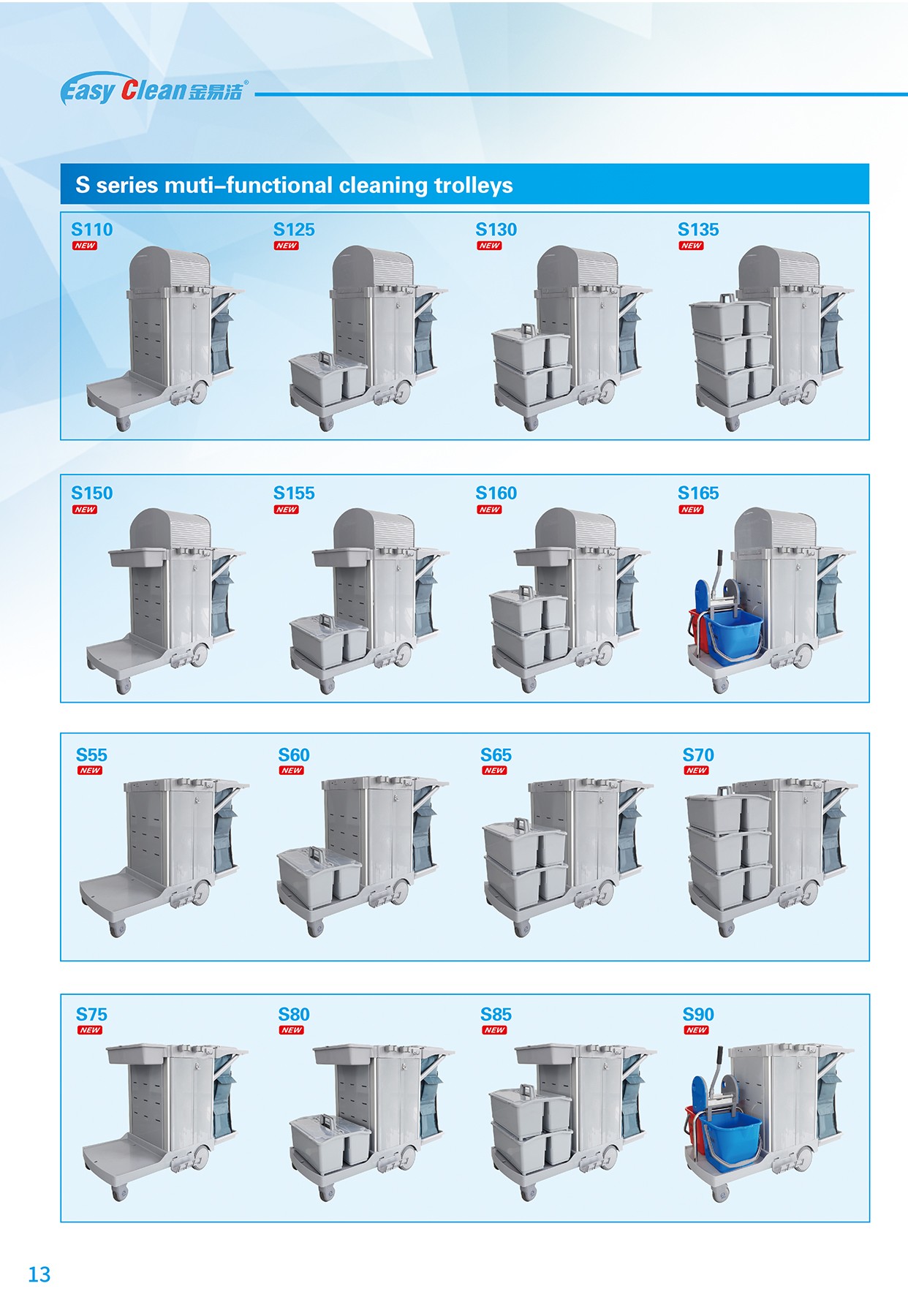 Easy Clean 金易洁®

S series muti–functional cleaning trolleys

S110
NEW

S125
NEW

S130
NEW

S135
NEW

S150
NEW

S155
NEW

S160
NEW

S165
NEW

S55
NEW

S60
NEW

S65
NEW

S70
NEW

S75
NEW

S80
NEW

S85
NEW

S90
NEW

13